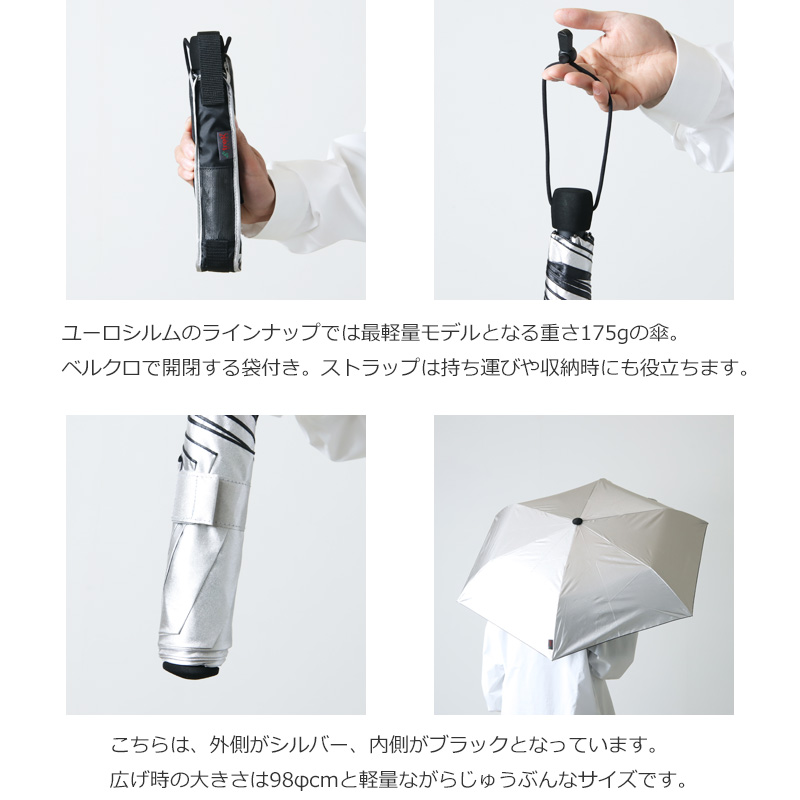 ユーロシルムのラインナップでは最軽量モデルとなる重さ175gの傘。
ベルクロで開閉する袋付き。ストラップは持ち運びや収納時にも役立ちます。

こちらは、外側がシルバー、内側がブラックとなっています。
広げ時の大きさは98φcmと軽量ながらじゅうぶんなサイズです。