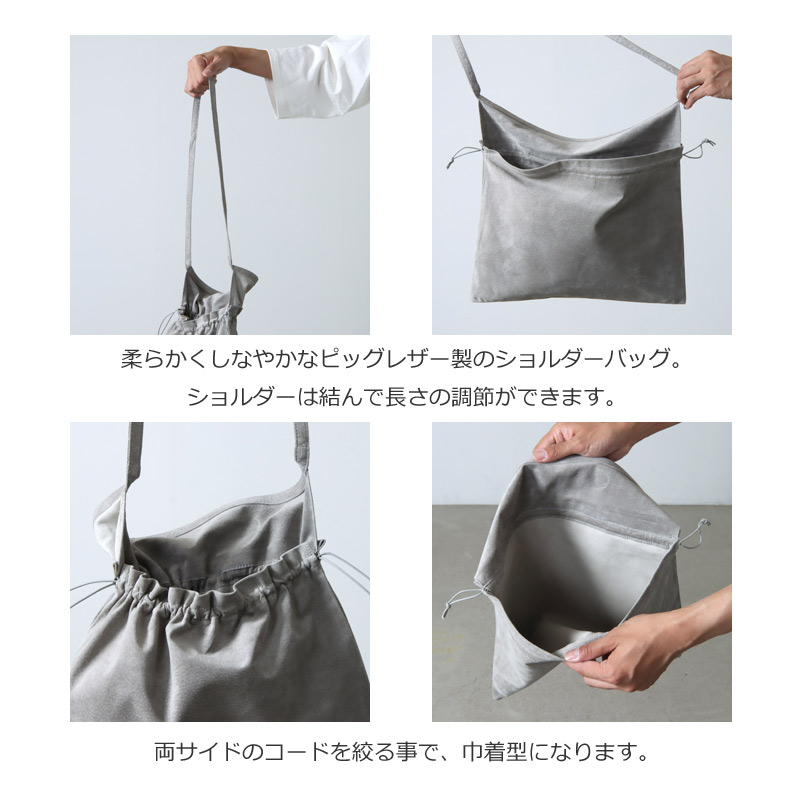 柔らかくしなやかなピッグレザー製のショルダーバッグ。
ショルダーは結んで長さの調節ができます。

両サイドのコードを絞る事で、巾着型になります。