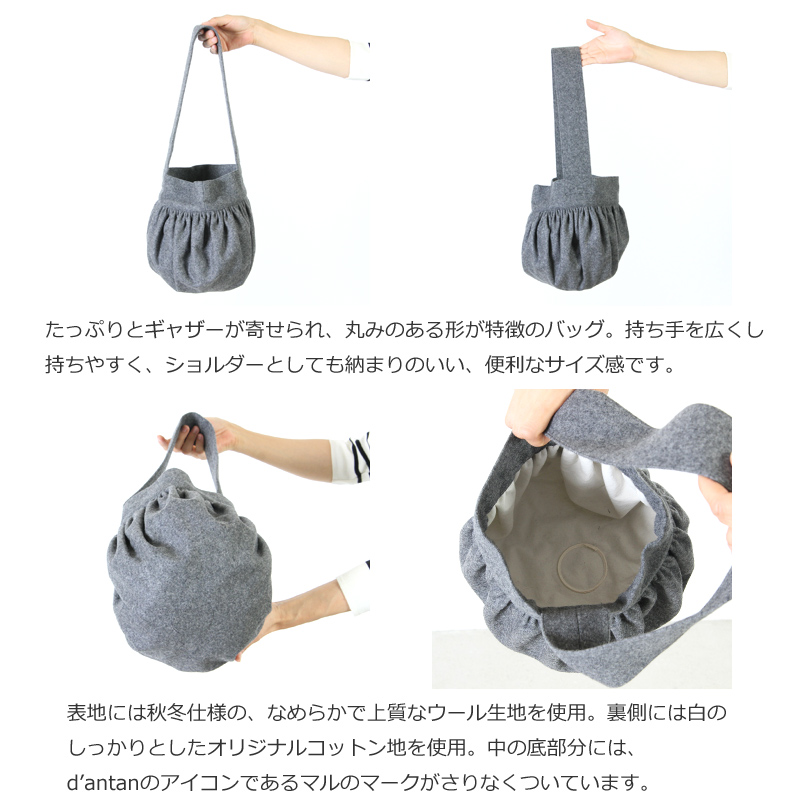 たっぷりとギャザーが寄せられ、丸みのある形が特徴のバッグ。持ち手を広くし持ちやすく、ショルダーとしても納まりのいい、便利なサイズ感です。

表地には秋冬仕様の、なめらかで上質なウール生地を使用。裏側には白のしっかりとしたオリジナルコットン地を使用。中の底部分には、d'antanのアイコンであるマルのマークがさりなくついています。